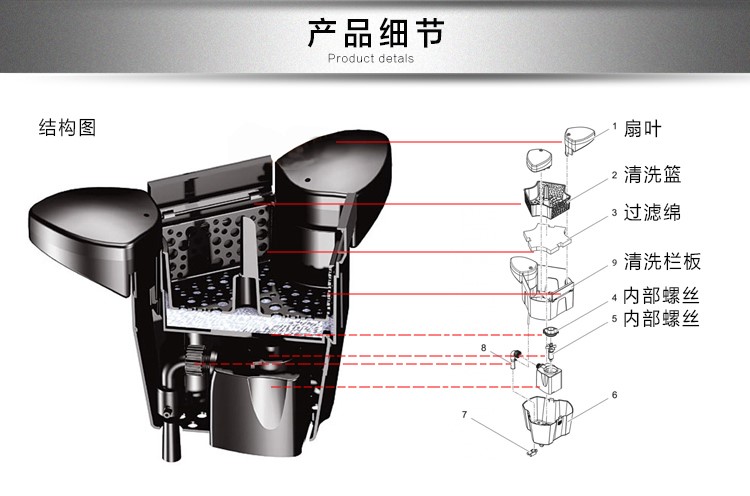 产品细节
Product detals

结构图

1 扇叶
2 清洗篮
3 过滤绵
9 清洗栏板
4 内部螺丝
5 内部螺丝
8
6
7