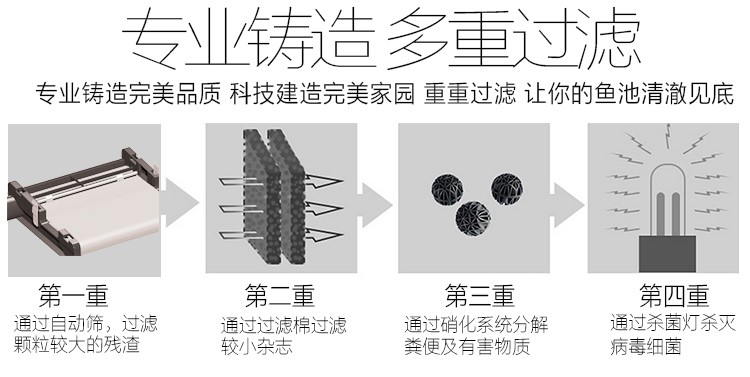 专业铸造 多重过滤

专业铸造完美品质 科技建造完美家园 重重过滤 让你的鱼池清澈见底

第一重
通过自动筛，过滤颗粒较大的残渣

第二重
通过过滤棉过滤较小杂志

第三重
通过硝化系统分解粪便及有害物质

第四重
通过杀菌灯杀灭病毒细菌